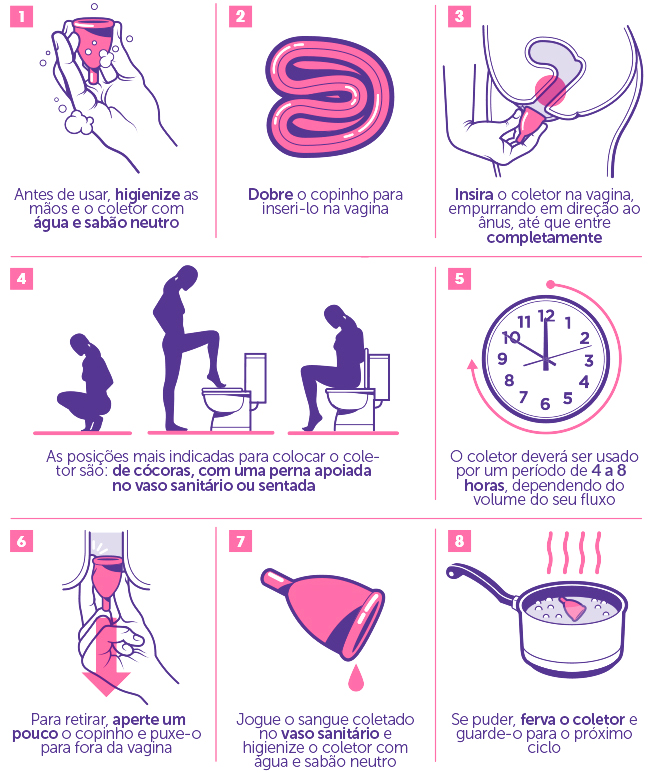 1

Antes de usar, higienize as mãos e o coletor com água e sabão neutro

2

Dobre o copinho para inseri-lo na vagina

3

Insira o coletor na vagina, empurrando em direção ao ânus, até que entre completamente

4

As posições mais indicadas para colocar o coletor são: de cócoras, com uma perna apoiada no vaso sanitário ou sentada

5

12
1
2
3
4
5
6
7
8
9
10
11

O coletor deverá ser usado por um período de 4 a 8 horas, dependendo do volume do seu fluxo

6

Para retirar, aperte um pouco o copinho e puxe-o para fora da vagina

7

Jogue o sangue coletado no vaso sanitário e higienize o coletor com água e sabão neutro

8

Se puder, ferva o coletor e guarde-o para o próximo ciclo